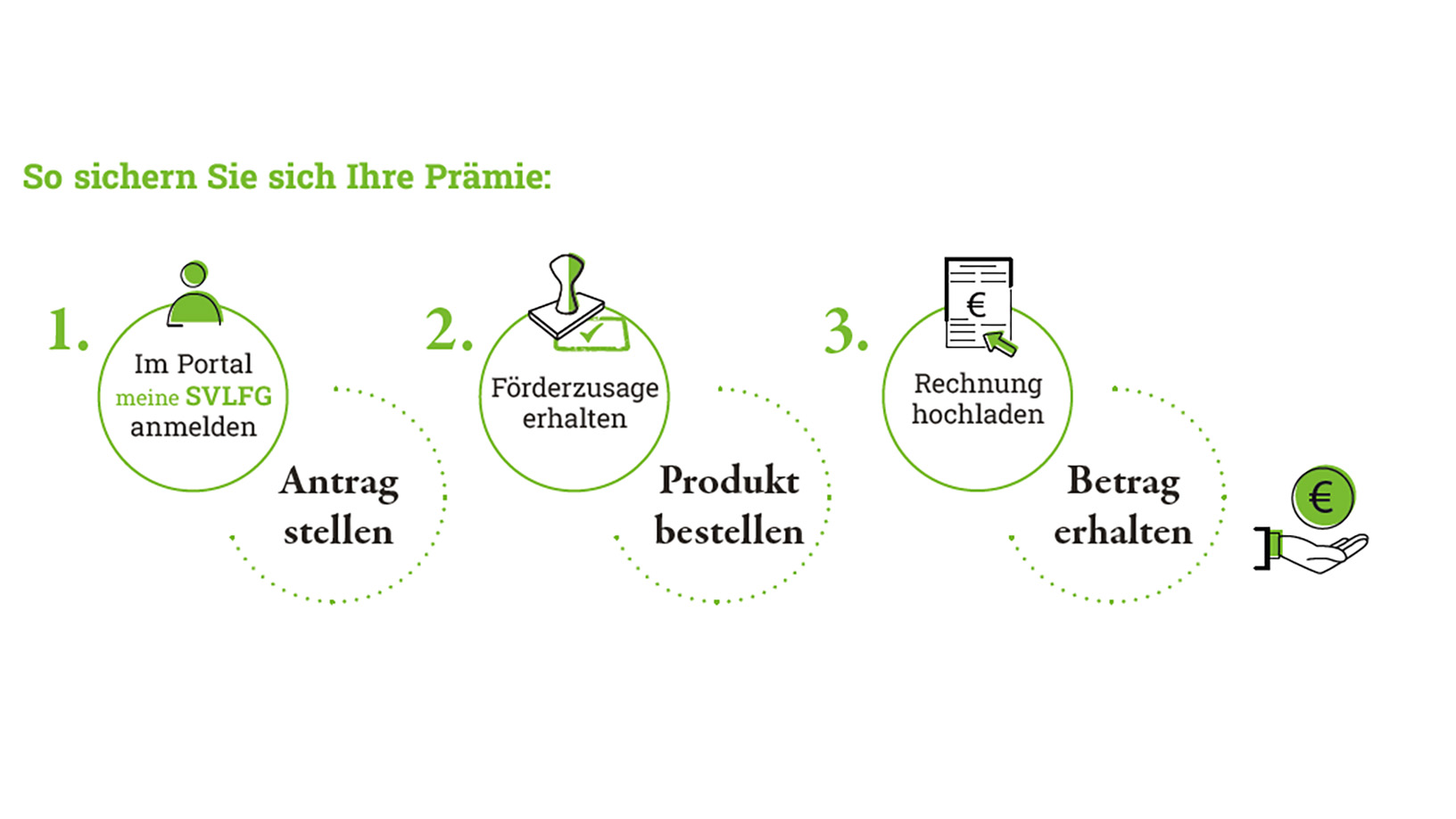 So sichern Sie sich Ihre Prämie:

1.

Im Portal meine SVLFG anmelden

Antrag stellen

2.

Förderzusage erhalten

Produkt bestellen

3.

€

Rechnung hochladen

Betrag erhalten

€